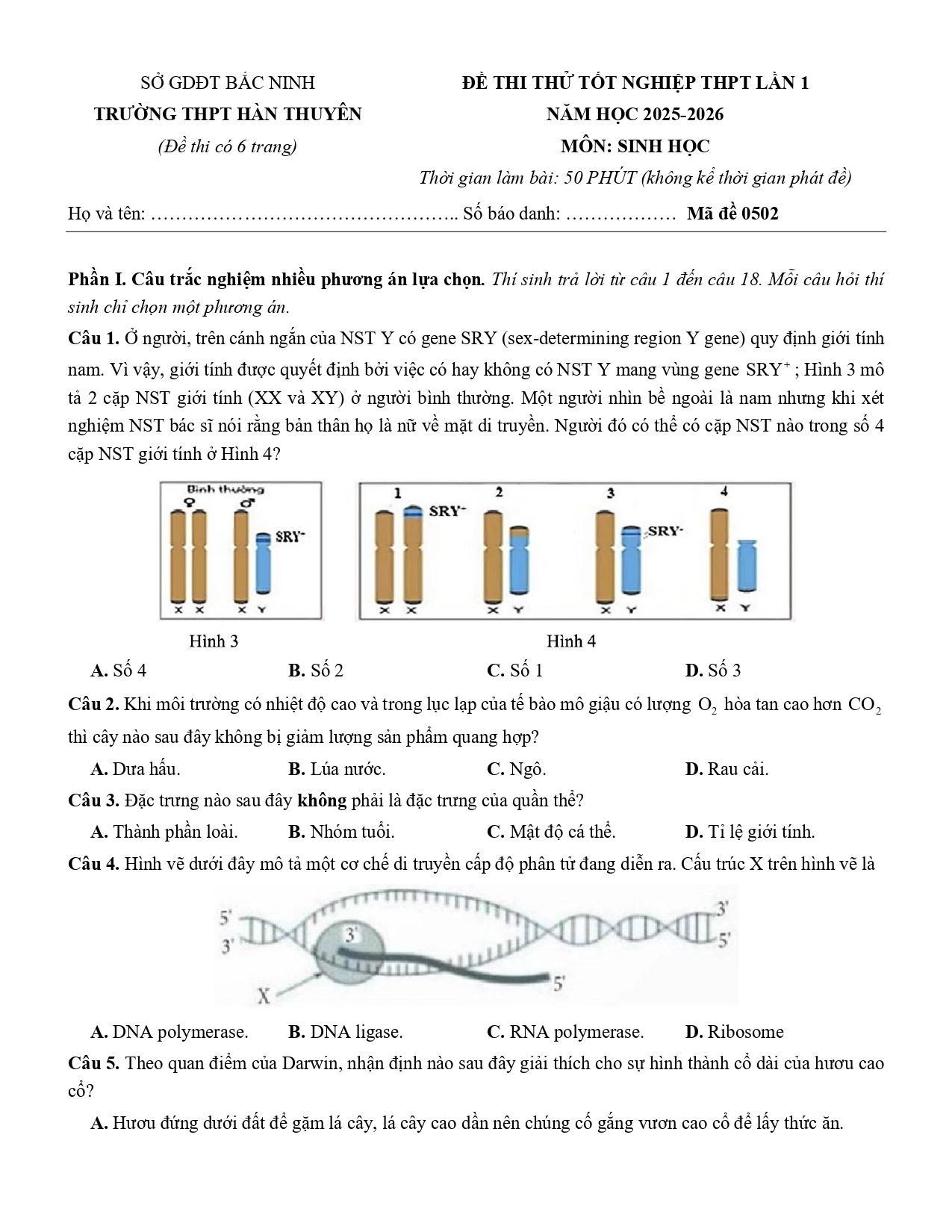 SỞ GDĐT BẮC NINH
TRƯỜNG THPT HÀN THUYÊN
(Đề thi có 6 trang)

ĐỀ THI THỬ TỐT NGHIỆP THPT LẦN 1
NĂM HỌC 2025-2026
MÔN: SINH HỌC
Thời gian làm bài: 50 PHÚT (không kể thời gian phát đề)

Họ và tên: ………………………………………….. Số báo danh: ……………… Mã đề 0502

Phần I. Câu trắc nghiệm nhiều phương án lựa chọn. Thí sinh trả lời từ câu 1 đến câu 18. Mỗi câu hỏi thí sinh chỉ chọn một phương án.

Câu 1. Ở người, trên cánh ngắn của NST Y có gene SRY (sex-determining region Y gene) quy định giới tính nam. Vì vậy, giới tính được quyết định bởi việc có hay không có NST Y mang vùng gene $SRY^+$; Hình 3 mô tả 2 cặp NST giới tính (XX và XY) ở người bình thường. Một người nhìn bề ngoài là nam nhưng khi xét nghiệm NST bác sĩ nói rằng bản thân họ là nữ về mặt di truyền. Người đó có thể có cặp NST nào trong số 4 cặp NST giới tính ở Hình 4?

Bình thường
♀ ♂
SRY⁺
X X X Y

1 2 3 4
SRY⁺
SRY⁺
X X X Y X Y X Y

Hình 3
Hình 4

A. Số 4
B. Số 2
C. Số 1
D. Số 3

Câu 2. Khi môi trường có nhiệt độ cao và trong lục lạp của tế bào mô giậu có lượng $O_2$ hòa tan cao hơn $CO_2$ thì cây nào sau đây không bị giảm lượng sản phẩm quang hợp?

A. Dưa hấu.
B. Lúa nước.
C. Ngô.
D. Rau cải.

Câu 3. Đặc trưng nào sau đây không phải là đặc trưng của quần thể?

A. Thành phần loài.
B. Nhóm tuổi.
C. Mật độ cá thể.
D. Tỉ lệ giới tính.

Câu 4. Hình vẽ dưới đây mô tả một cơ chế di truyền cấp độ phân tử đang diễn ra. Cấu trúc X trên hình vẽ là

5' 3' 3' 3' 5' 5' X

A. DNA polymerase.
B. DNA ligase.
C. RNA polymerase.
D. Ribosome

Câu 5. Theo quan điểm của Darwin, nhận định nào sau đây giải thích cho sự hình thành cổ dài của hươu cao cổ?

A. Hươu đứng dưới đất để gặm lá cây, lá cây cao dần nên chúng cố gắng vươn cao cổ để lấy thức ăn.